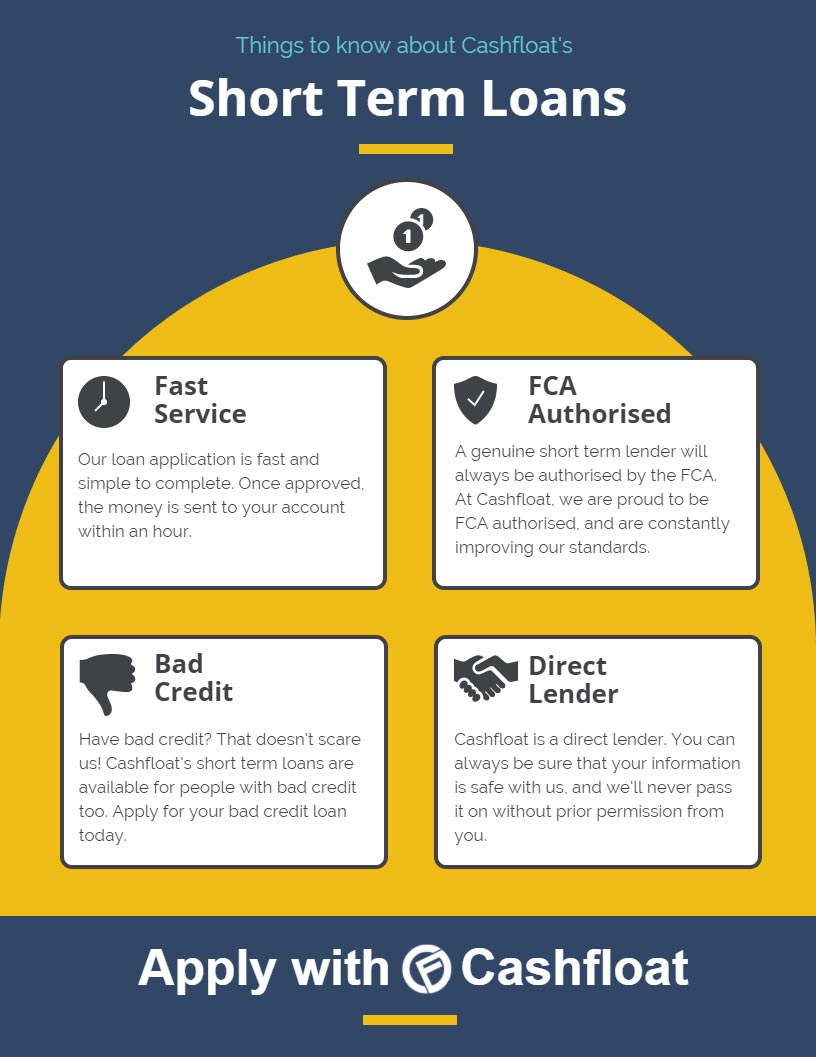 Things to know about Cashfloat's

Short Term Loans

1 1

Fast Service

Our loan application is fast and simple to complete. Once approved, the money is sent to your account within an hour.

FCA Authorised

A genuine short term lender will always be authorised by the FCA. At Cashfloat, we are proud to be FCA authorised, and are constantly improving our standards.

Bad Credit

Have bad credit? That doesn't scare us! Cashfloat's short term loans are available for people with bad credit too. Apply for your bad credit loan today.

Direct Lender

Cashfloat is a direct lender. You can always be sure that your information is safe with us, and we'll never pass it on without prior permission from you.

Apply with Cashfloat