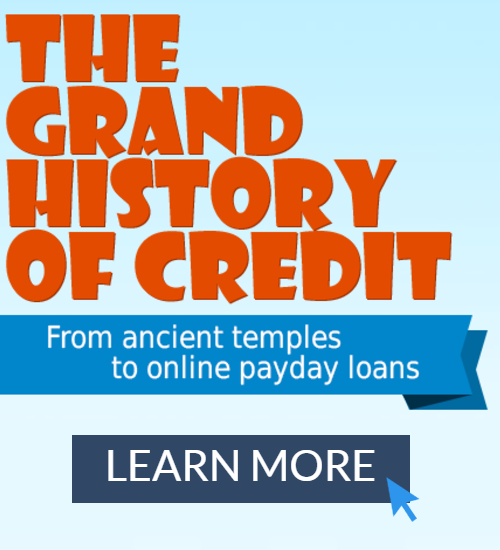 THE GRAND HISTORY OF CREDIT

From ancient temples to online payday loans

LEARN MORE