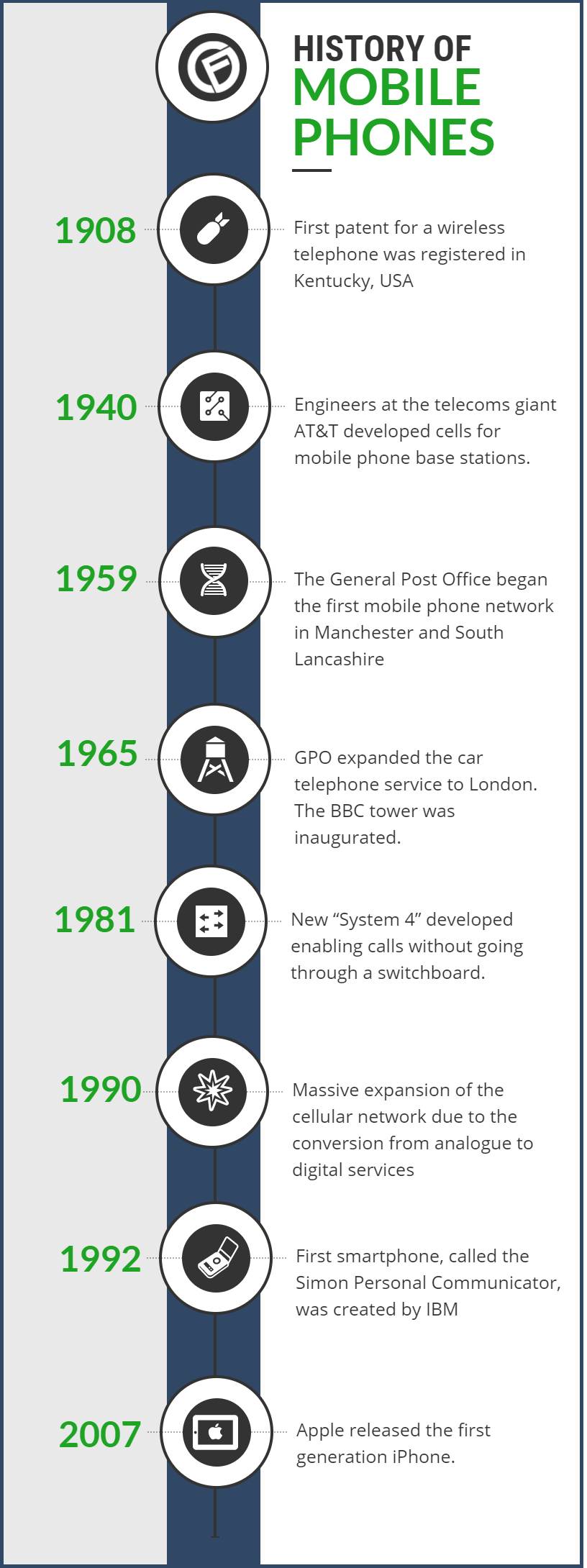 HISTORY OF
MOBILE
PHONES

1908

First patent for a wireless telephone was registered in Kentucky, USA

1940

Engineers at the telecoms giant AT&T developed cells for mobile phone base stations.

1959

The General Post Office began the first mobile phone network in Manchester and South Lancashire

1965

GPO expanded the car telephone service to London. The BBC tower was inaugurated.

1981

New “System 4” developed enabling calls without going through a switchboard.

1990

Massive expansion of the cellular network due to the conversion from analogue to digital services

1992

First smartphone, called the Simon Personal Communicator, was created by IBM

2007

Apple released the first generation iPhone.