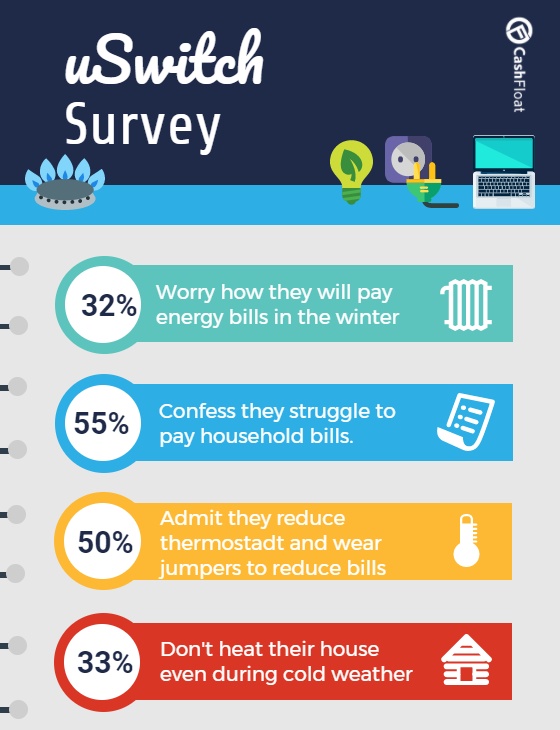 uSwitch
Survey

CashFloat

32% Worry how they will pay energy bills in the winter

55% Confess they struggle to pay household bills.

50% Admit they reduce thermostadt and wear jumpers to reduce bills

33% Don't heat their house even during cold weather