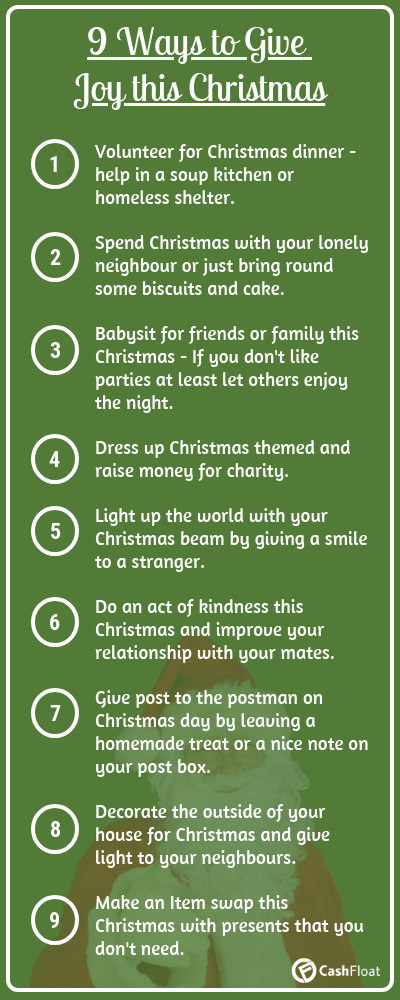 9 Ways to Give Joy this Christmas

1 Volunteer for Christmas dinner - help in a soup kitchen or homeless shelter.

2 Spend Christmas with your lonely neighbour or just bring round some biscuits and cake.

3 Babysit for friends or family this Christmas - If you don't like parties at least let others enjoy the night.

4 Dress up Christmas themed and raise money for charity.

5 Light up the world with your Christmas beam by giving a smile to a stranger.

6 Do an act of kindness this Christmas and improve your relationship with your mates.

7 Give post to the postman on Christmas day by leaving a homemade treat or a nice note on your post box.

8 Decorate the outside of your house for Christmas and give light to your neighbours.

9 Make an Item swap this Christmas with presents that you don't need.

CashFloat