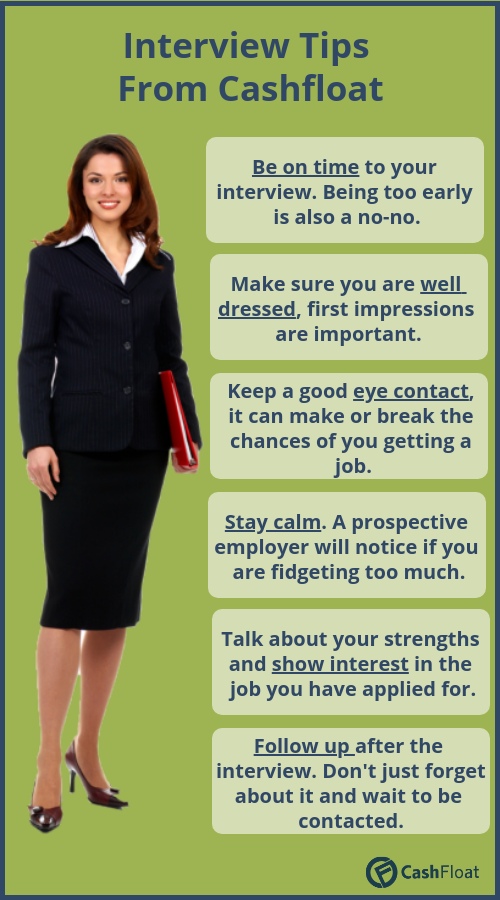 Interview Tips From Cashfloat

Be on time to your interview. Being too early is also a no-no.

Make sure you are well dressed, first impressions are important.

Keep a good eye contact, it can make or break the chances of you getting a job.

Stay calm. A prospective employer will notice if you are fidgeting too much.

Talk about your strengths and show interest in the job you have applied for.

Follow up after the interview. Don't just forget about it and wait to be contacted.

CashFloat