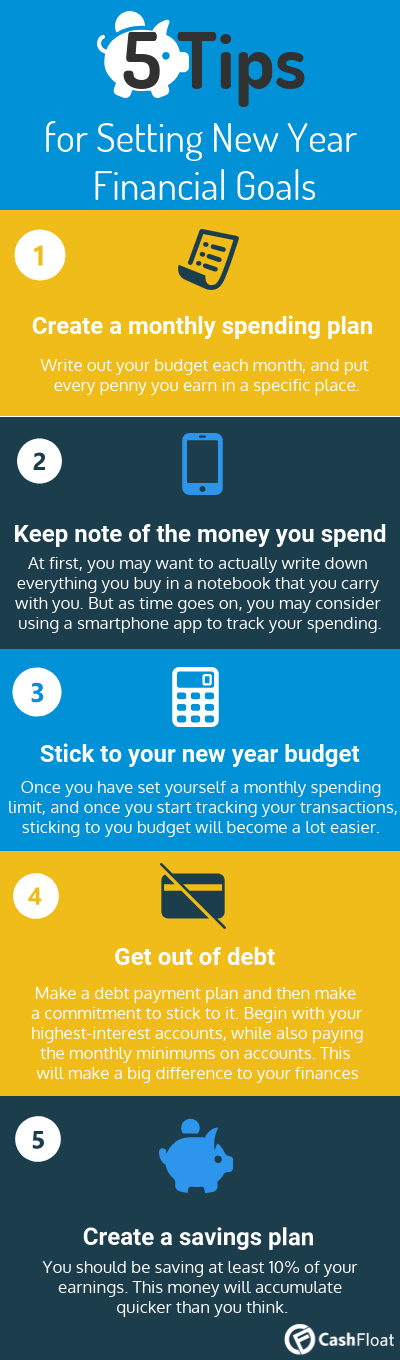 5 Tips
for Setting New Year Financial Goals

1

Create a monthly spending plan

Write out your budget each month, and put every penny you earn in a specific place.

2

Keep note of the money you spend

At first, you may want to actually write down everything you buy in a notebook that you carry with you. But as time goes on, you may consider using a smartphone app to track your spending.

3

Stick to your new year budget

Once you have set yourself a monthly spending limit, and once you start tracking your transactions, sticking to you budget will become a lot easier.

4

Get out of debt

Make a debt payment plan and then make a commitment to stick to it. Begin with your highest-interest accounts, while also paying the monthly minimums on accounts. This will make a big difference to your finances

5

Create a savings plan

You should be saving at least 10% of your earnings. This money will accumulate quicker than you think.

CashFloat