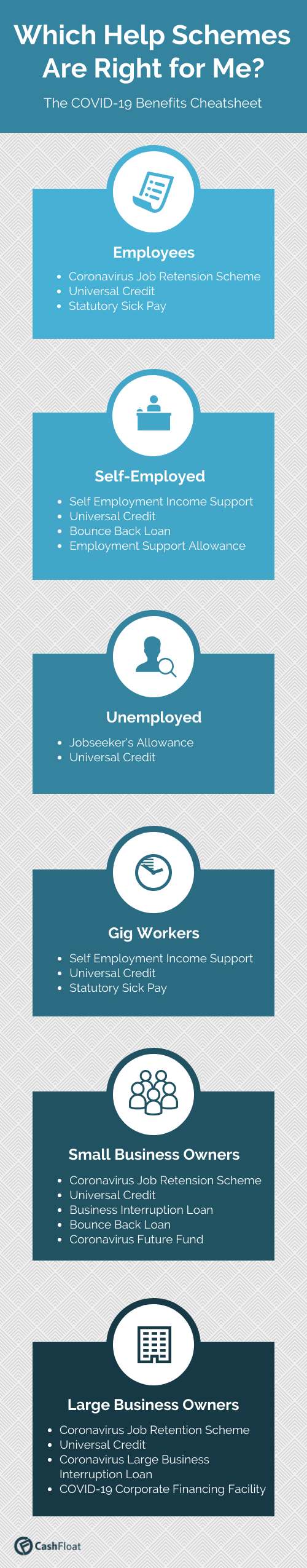 Which Help Schemes Are Right for Me?

The COVID-19 Benefits Cheatsheet

Employees

- Coronavirus Job Retension Scheme
- Universal Credit
- Statutory Sick Pay

Self-Employed

- Self Employment Income Support
- Universal Credit
- Bounce Back Loan
- Employment Support Allowance

Unemployed

- Jobseeker's Allowance
- Universal Credit

Gig Workers

- Self Employment Income Support
- Universal Credit
- Statutory Sick Pay

Small Business Owners

- Coronavirus Job Retension Scheme
- Universal Credit
- Business Interruption Loan
- Bounce Back Loan
- Coronavirus Future Fund

Large Business Owners

- Coronavirus Job Retention Scheme
- Universal Credit
- Coronavirus Large Business Interruption Loan
- COVID-19 Corporate Financing Facility

CashFloat