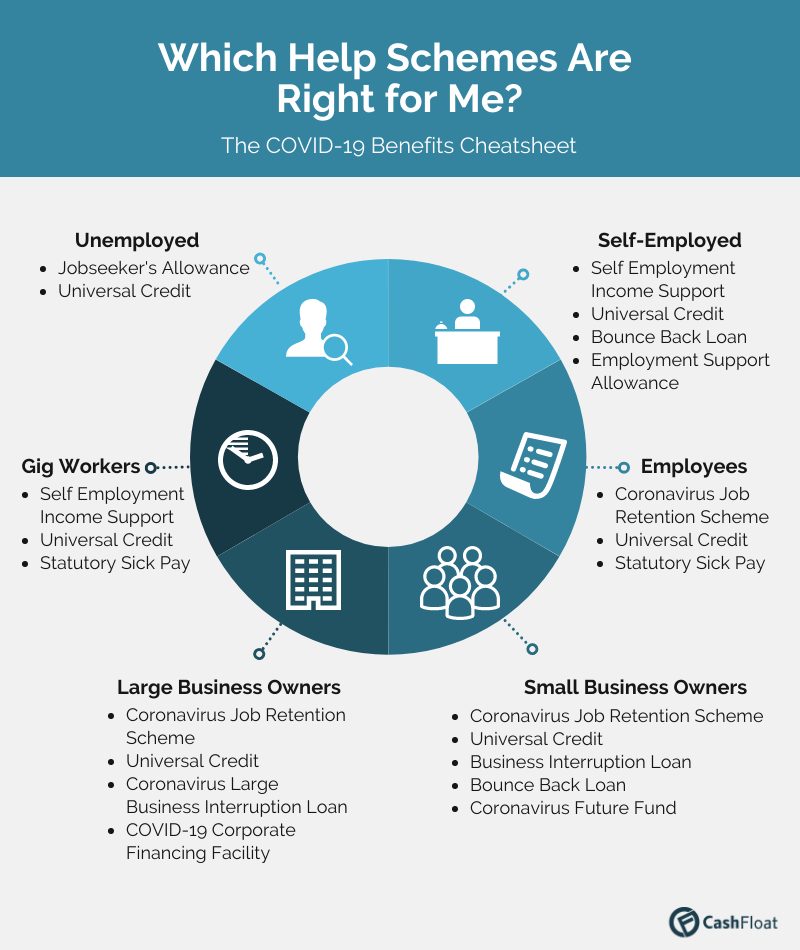 Which Help Schemes Are Right for Me?

The COVID-19 Benefits Cheatsheet

Unemployed
- Jobseeker's Allowance
- Universal Credit

Self-Employed
- Self Employment Income Support
- Universal Credit
- Bounce Back Loan
- Employment Support Allowance

Gig Workers
- Self Employment Income Support
- Universal Credit
- Statutory Sick Pay

Employees
- Coronavirus Job Retention Scheme
- Universal Credit
- Statutory Sick Pay

Large Business Owners
- Coronavirus Job Retention Scheme
- Universal Credit
- Coronavirus Large Business Interruption Loan
- COVID-19 Corporate Financing Facility

Small Business Owners
- Coronavirus Job Retention Scheme
- Universal Credit
- Business Interruption Loan
- Bounce Back Loan
- Coronavirus Future Fund

CashFloat