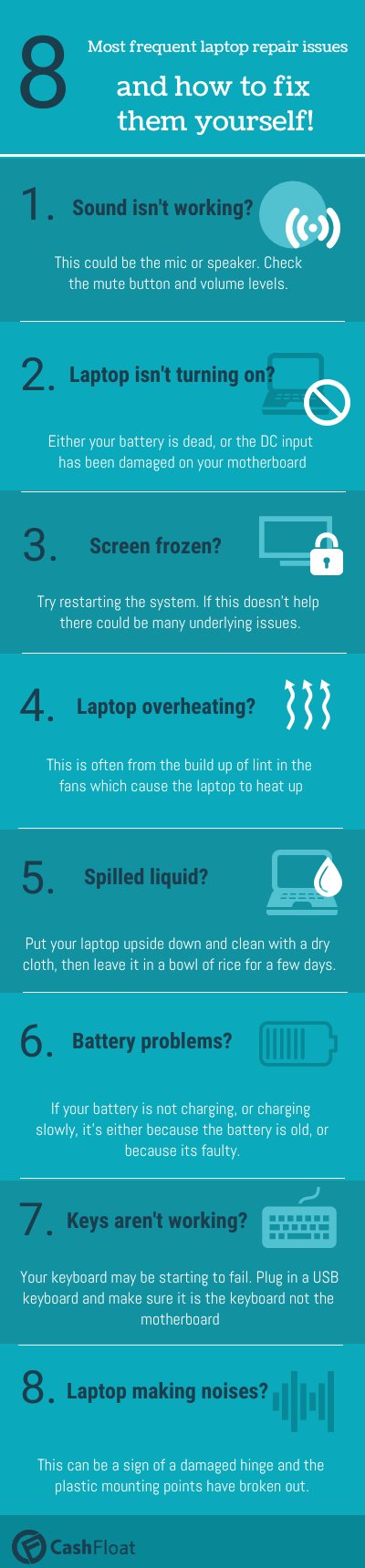 8 Most frequent laptop repair issues and how to fix them yourself!

1. Sound isn't working?

This could be the mic or speaker. Check the mute button and volume levels.

2. Laptop isn't turning on?

Either your battery is dead, or the DC input has been damaged on your motherboard

3. Screen frozen?

Try restarting the system. If this doesn't help there could be many underlying issues.

4. Laptop overheating?

This is often from the build up of lint in the fans which cause the laptop to heat up

5. Spilled liquid?

Put your laptop upside down and clean with a dry cloth, then leave it in a bowl of rice for a few days.

6. Battery problems?

If your battery is not charging, or charging slowly, it's either because the battery is old, or because its faulty.

7. Keys aren't working?

Your keyboard may be starting to fail. Plug in a USB keyboard and make sure it is the keyboard not the motherboard

8. Laptop making noises?

This can be a sign of a damaged hinge and the plastic mounting points have broken out.

CashFloat