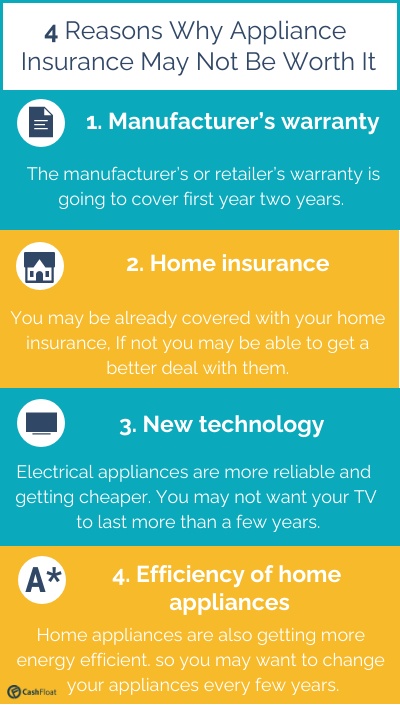 4 Reasons Why Appliance Insurance May Not Be Worth It

1. Manufacturer's warranty

The manufacturer's or retailer's warranty is going to cover first year two years.

2. Home insurance

You may be already covered with your home insurance, If not you may be able to get a better deal with them.

3. New technology

Electrical appliances are more reliable and getting cheaper. You may not want your TV to last more than a few years.

A*

4. Efficiency of home appliances

Home appliances are also getting more energy efficient. so you may want to change your appliances every few years.

CashFloat