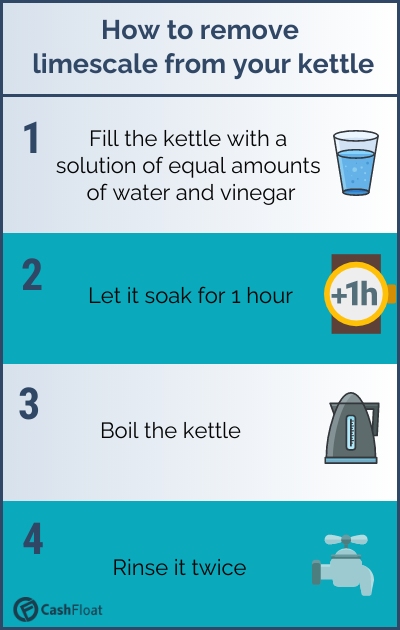 How to remove limescale from your kettle

1

Fill the kettle with a solution of equal amounts of water and vinegar

2

Let it soak for 1 hour

+1h

3

Boil the kettle

4

Rinse it twice

CashFloat