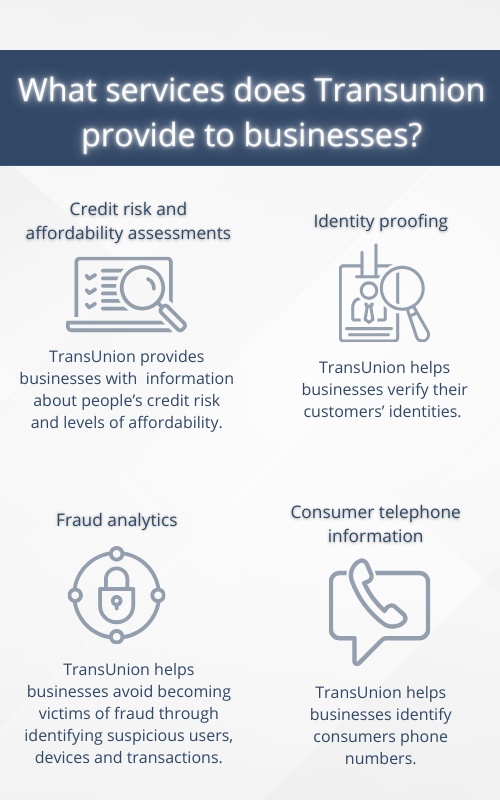 What services does Transunion provide to businesses?

Credit risk and affordability assessments

TransUnion provides businesses with information about people's credit risk and levels of affordability.

Identity proofing

TransUnion helps businesses verify their customers' identities.

Fraud analytics

TransUnion helps businesses avoid becoming victims of fraud through identifying suspicious users, devices and transactions.

Consumer telephone information

TransUnion helps businesses identify consumers phone numbers.